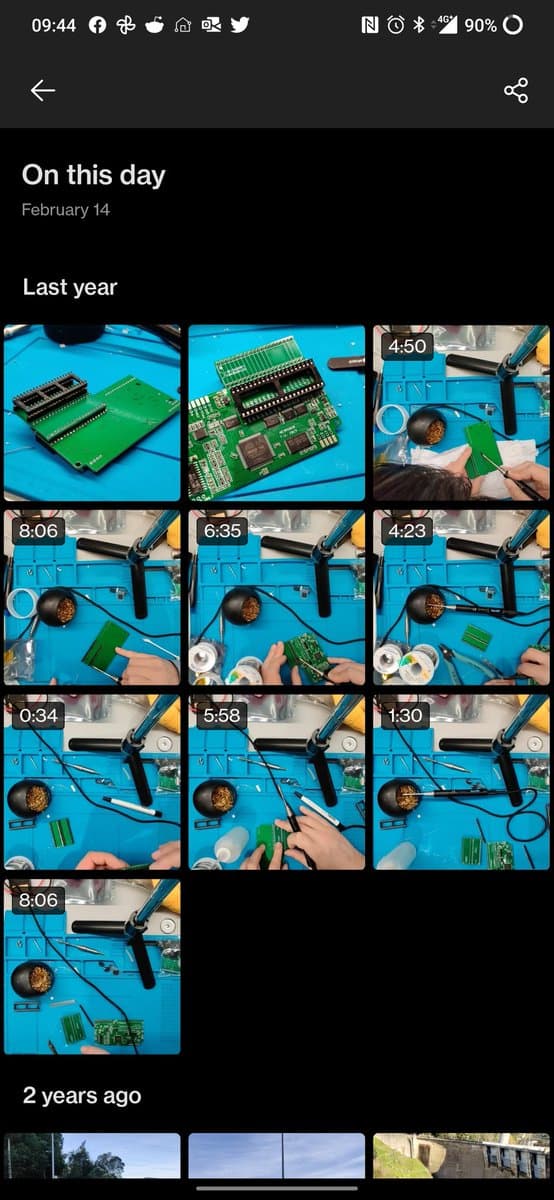 09:44
4G 90%

On this day
February 14

Last year

4:50
8:06
6:35
4:23
0:34
5:58
1:30
8:06

2 years ago